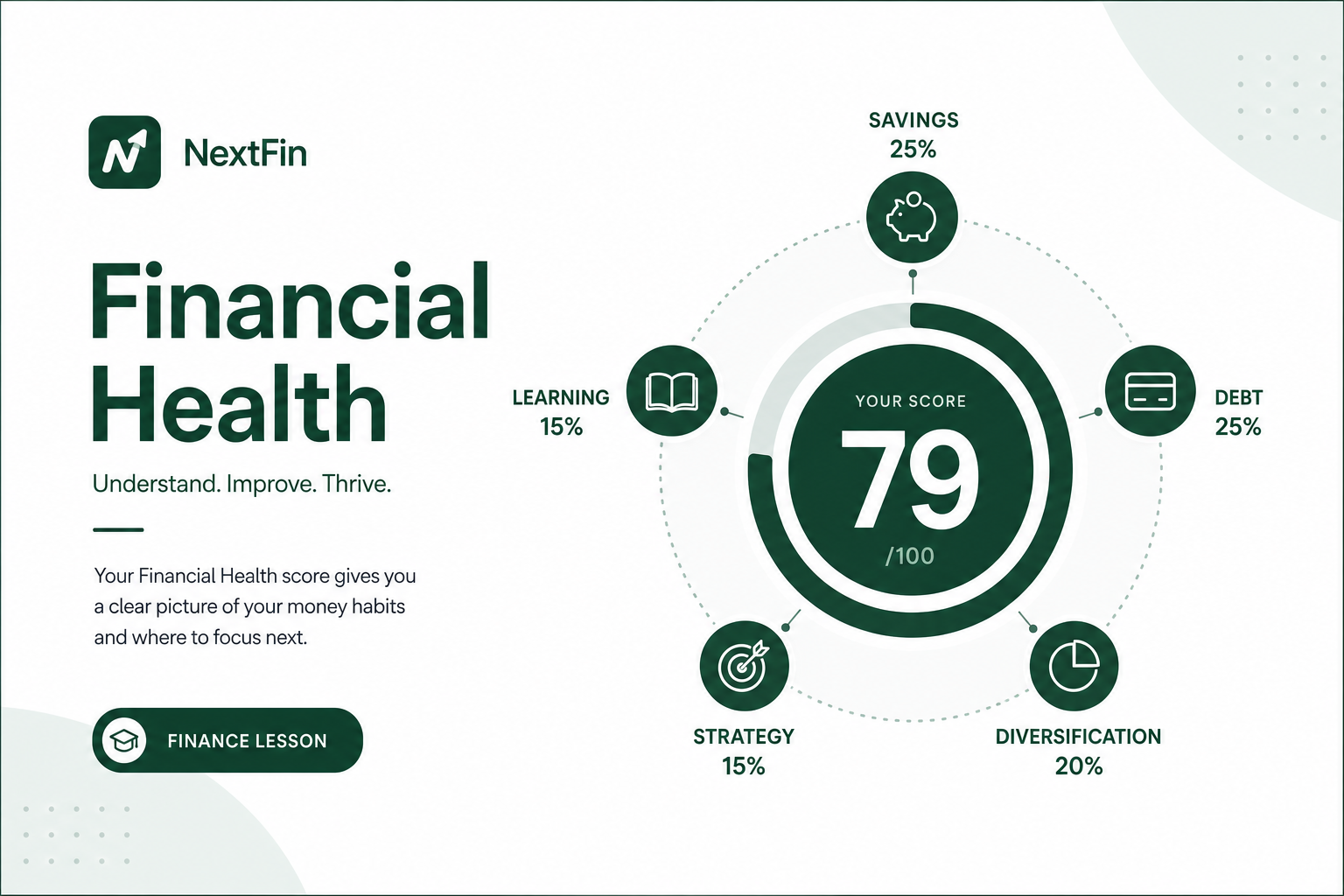 NextFin

Financial Health

Understand. Improve. Thrive.

Your Financial Health score gives you a clear picture of your money habits and where to focus next.

FINANCE LESSON

SAVINGS
25%

LEARNING
15%

YOUR SCORE
79
/100

DEBT
25%

STRATEGY
15%

DIVERSIFICATION
20%